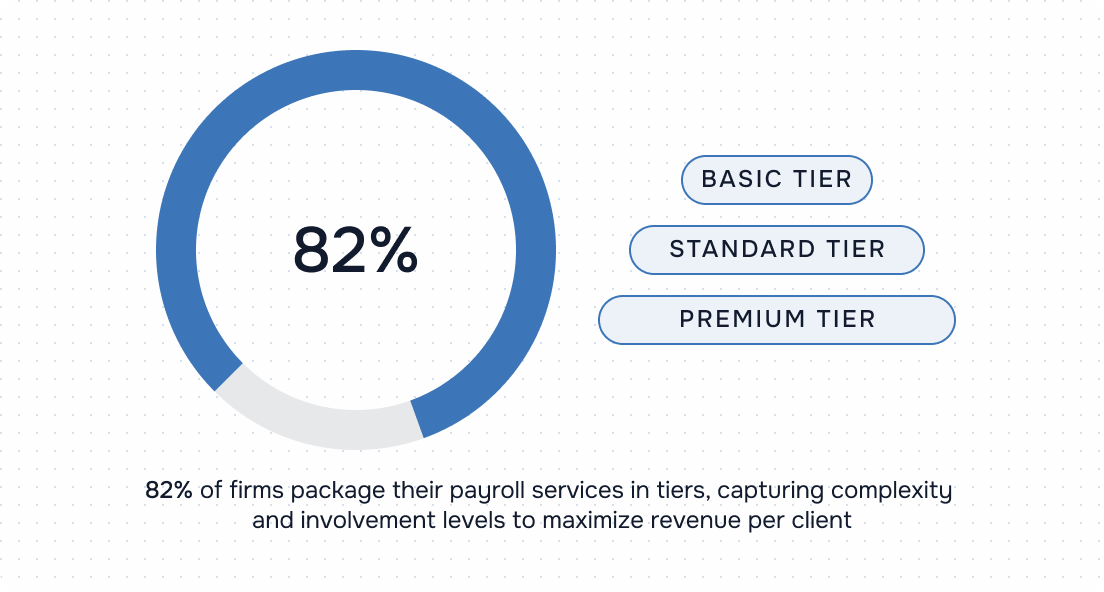 82%

BASIC TIER

STANDARD TIER

PREMIUM TIER

82% of firms package their payroll services in tiers, capturing complexity and involvement levels to maximize revenue per client