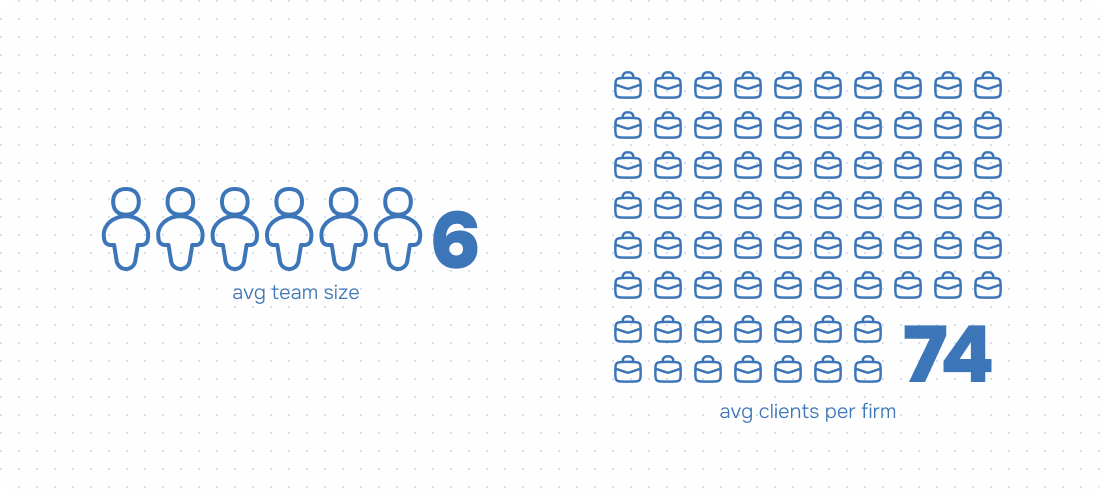 6

avg team size

74

avg clients per firm