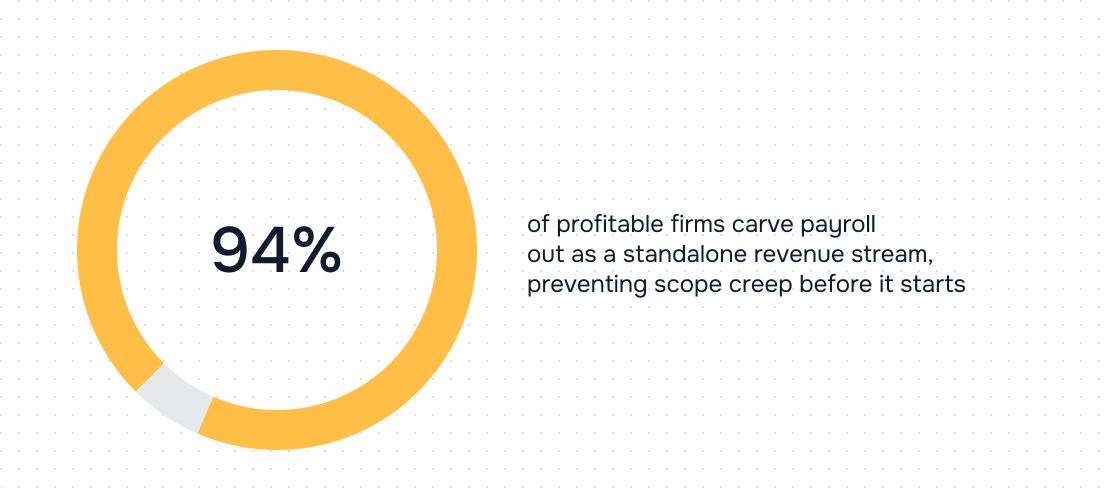 94%

of profitable firms carve payroll out as a standalone revenue stream, preventing scope creep before it starts